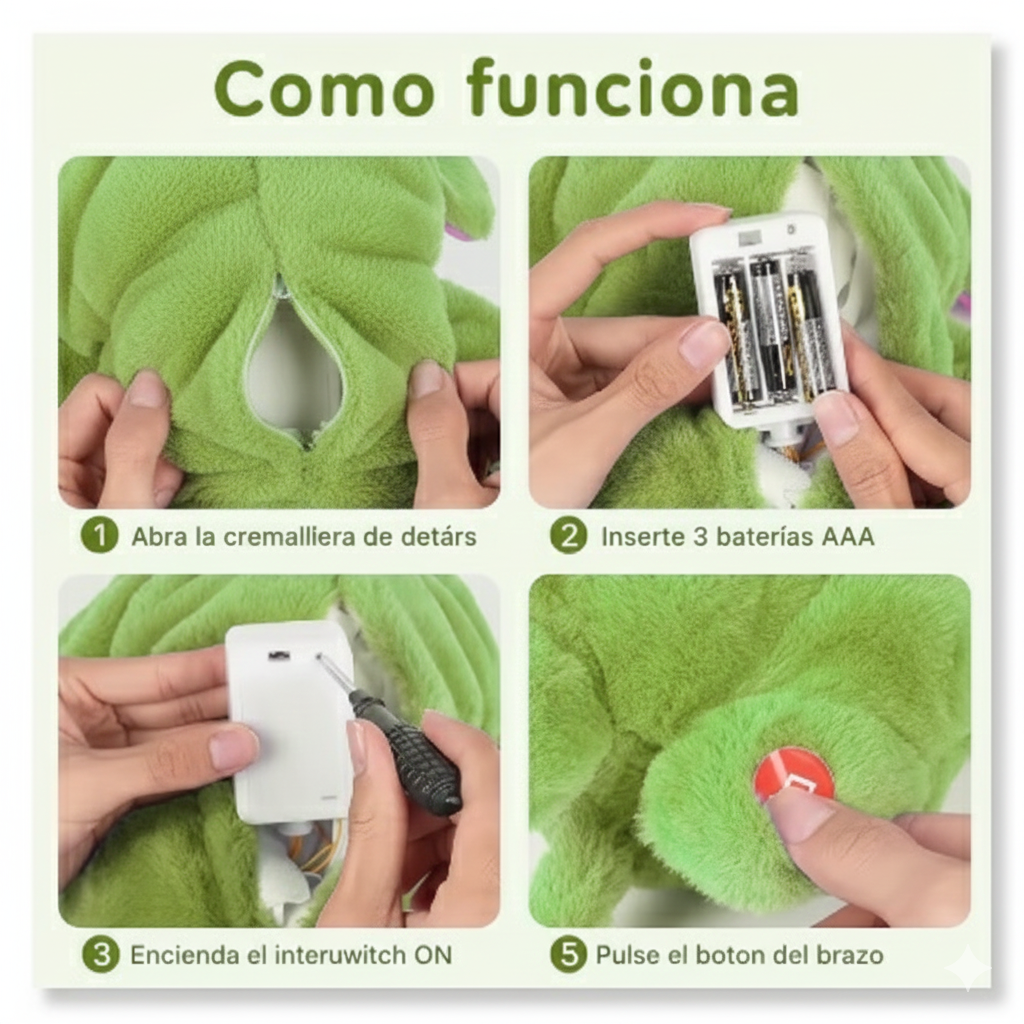 Como funciona

1 Abra la cremalliera de detárs

2 Inserte 3 baterías AAA

3 Encienda el interuwitch ON

5 Pulse el boton del brazo